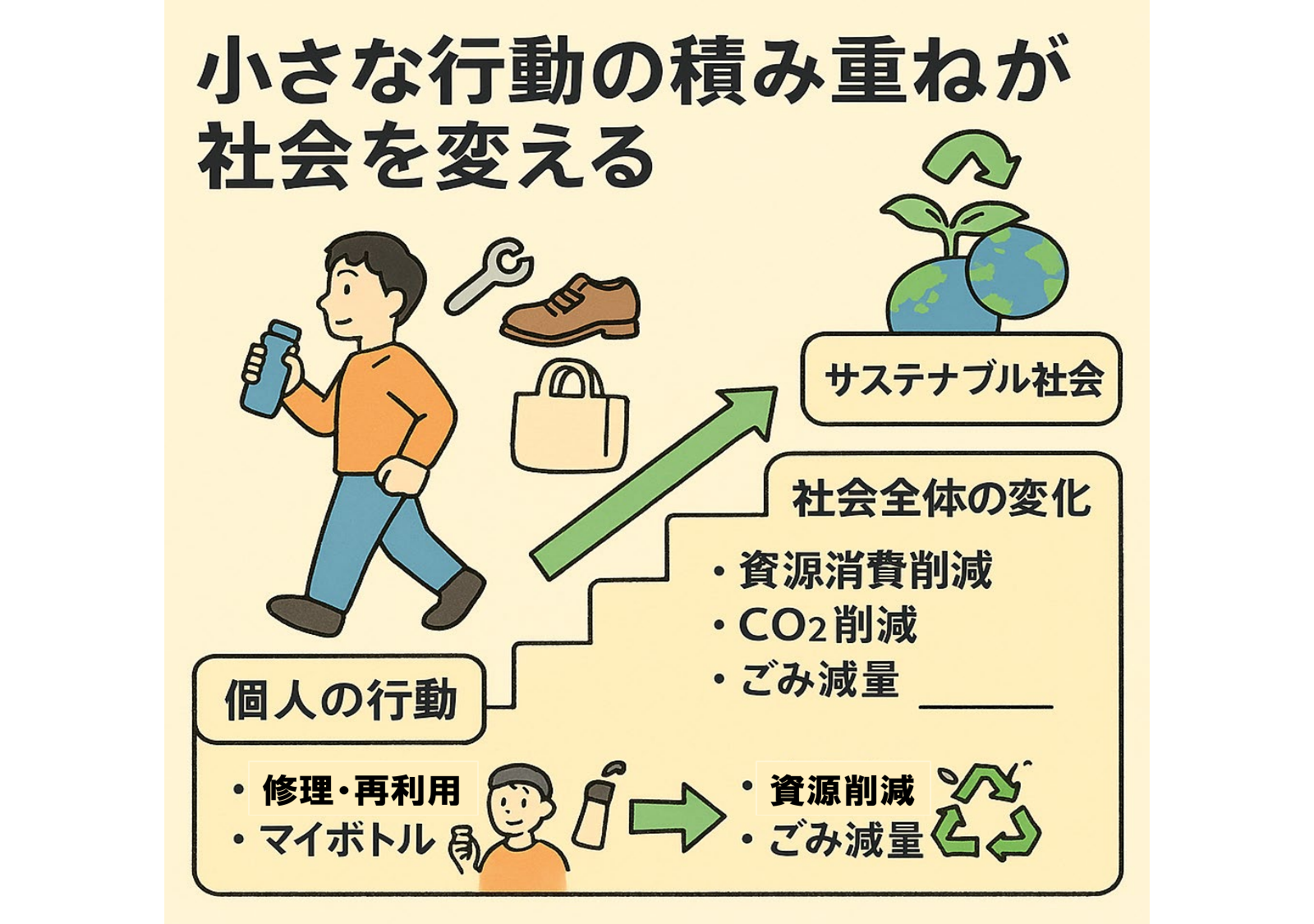 小さな行動の積み重ねが社会を変える

サステナブル社会

社会全体の変化

・資源消費削減
・$CO_2$削減
・ごみ減量

個人の行動

・修理・再利用
・マイボトル

・資源削減
・ごみ減量